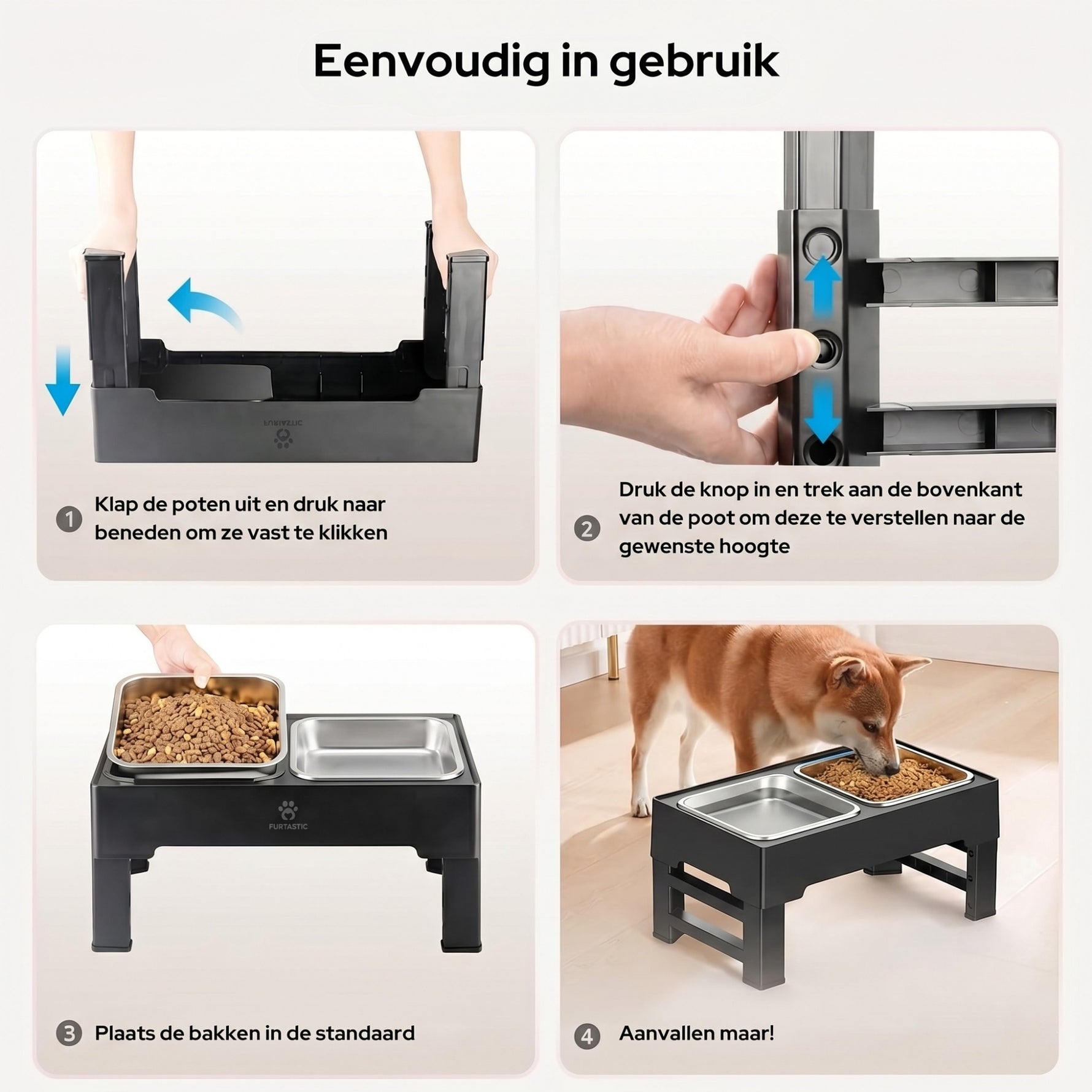 Eenvoudig in gebruik

FURTASTIC

1 Klap de poten uit en druk naar beneden om ze vast te klikken

2 Druk de knop in en trek aan de bovenkant van de poot om deze te verstellen naar de gewenste hoogte

FURTASTIC

3 Plaats de bakken in de standaard

4 Aanvallen maar!