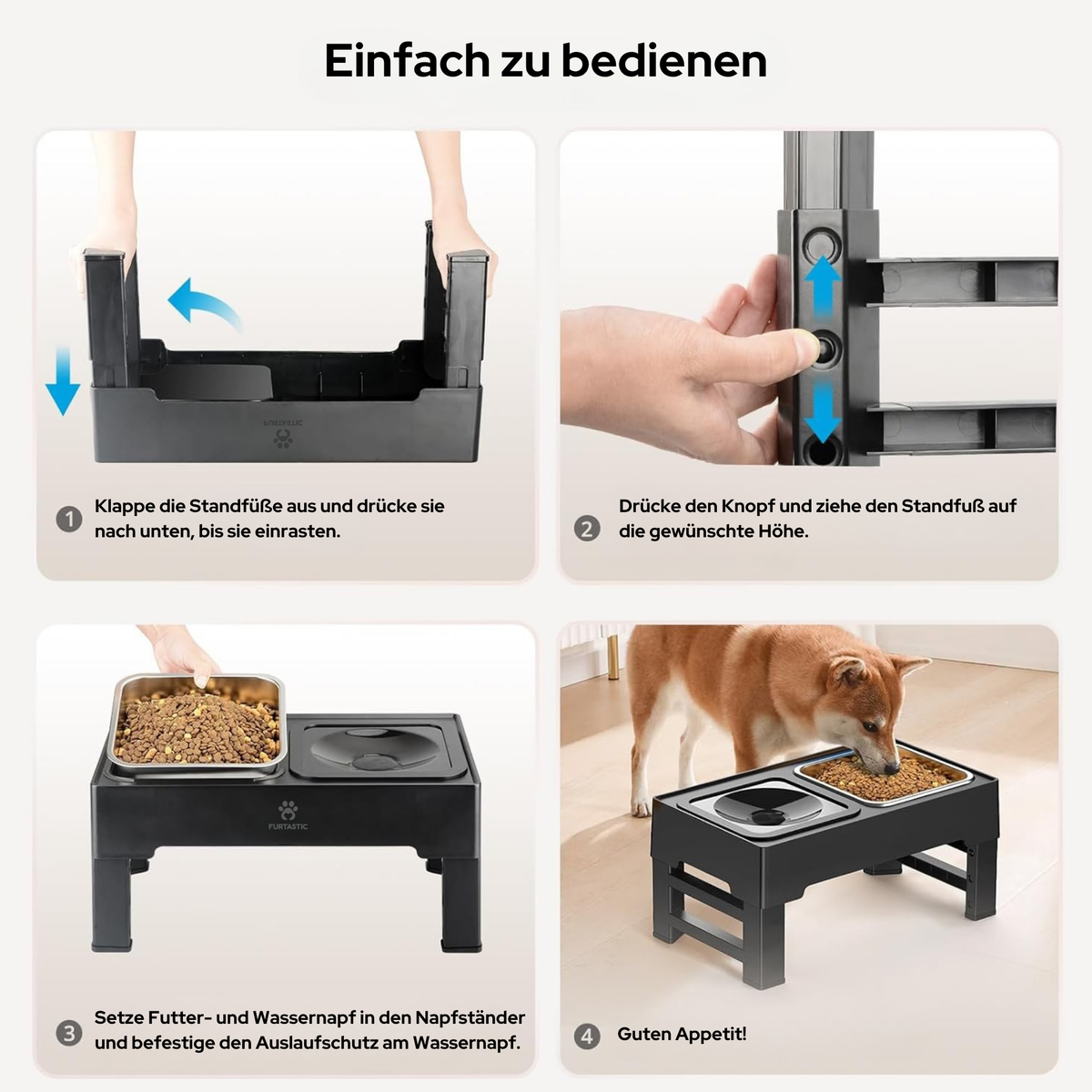 Einfach zu bedienen

FURTASTIC

1 Klappe die Standfüße aus und drücke sie nach unten, bis sie einrasten.

2 Drücke den Knopf und ziehe den Standfuß auf die gewünschte Höhe.

FURTASTIC

3 Setze Futter- und Wassernapf in den Napfständer und befestige den Auslaufschutz am Wassernapf.

4 Guten Appetit!